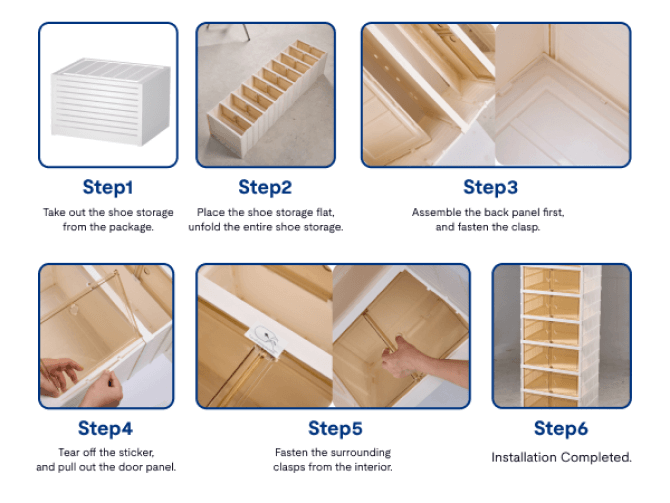 Step1
Take out the shoe storage from the package.

Step2
Place the shoe storage flat, unfold the entire shoe storage.

Step3
Assemble the back panel first, and fasten the clasp.

Step4
Tear off the sticker, and pull out the door panel.

Step5
Fasten the surrounding clasps from the interior.

Step6
Installation Completed.