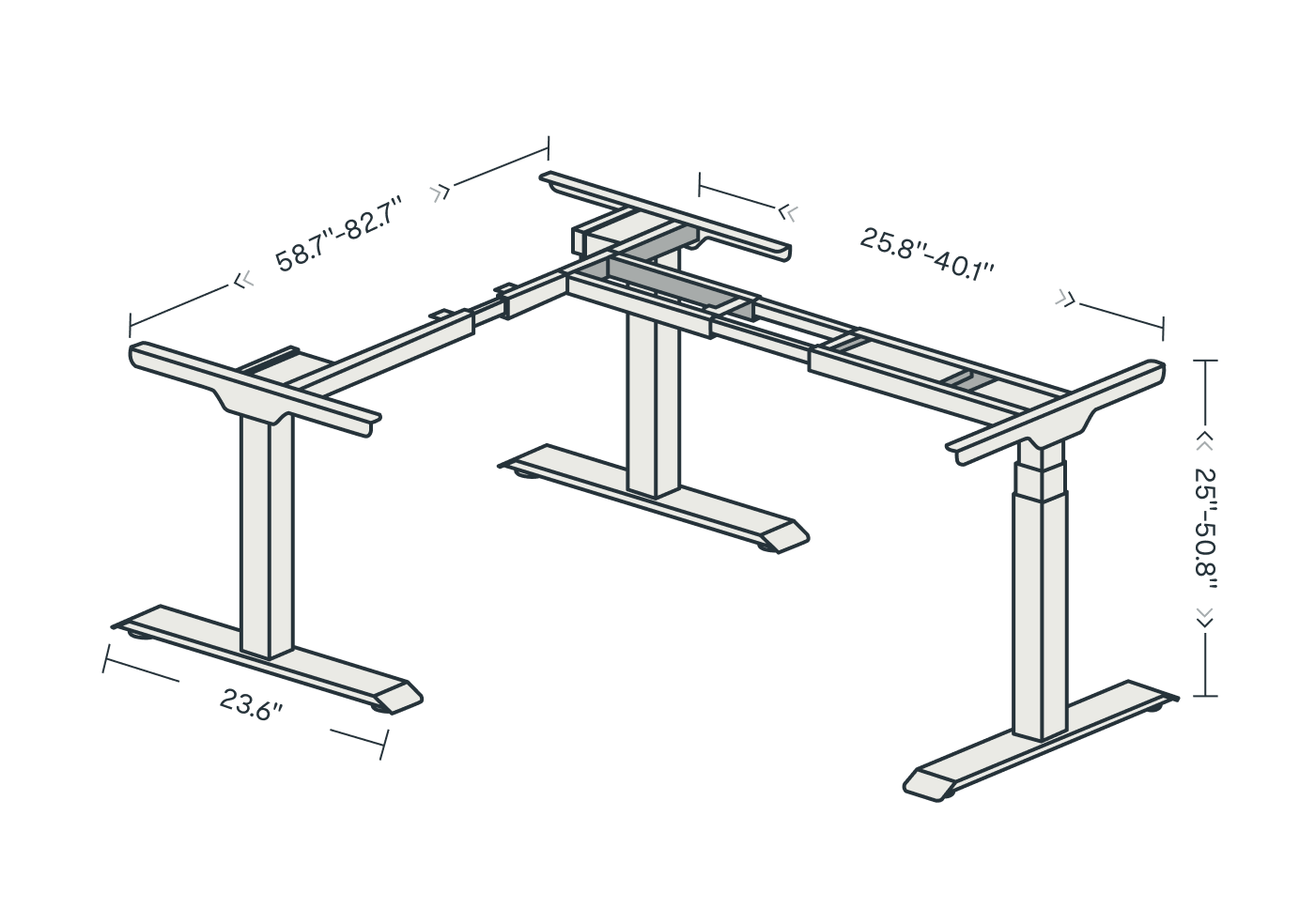 58.7"-82.7"

25.8"-40.1"

25"-50.8"

23.6"